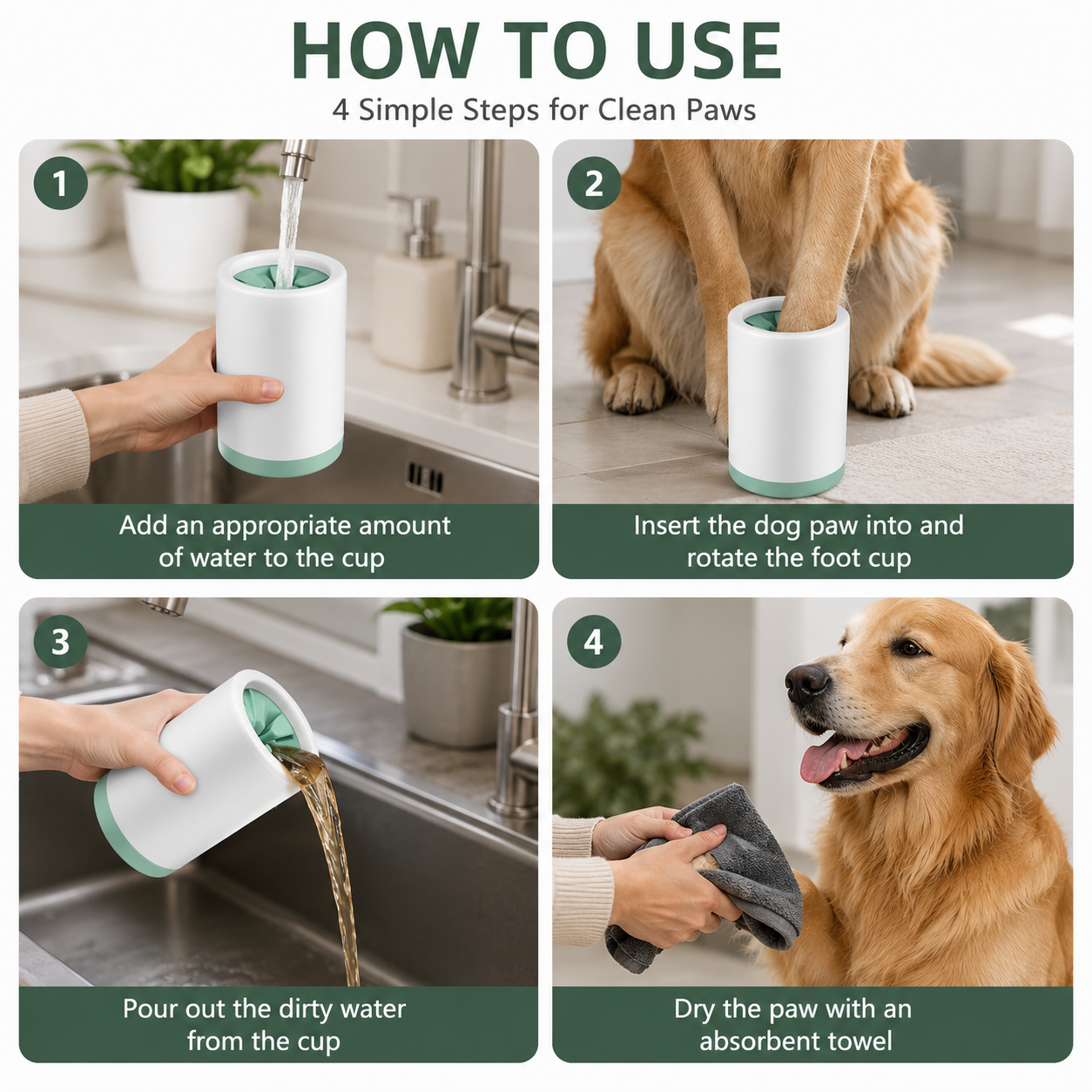 HOW TO USE
4 Simple Steps for Clean Paws

1
Add an appropriate amount of water to the cup

2
Insert the dog paw into and rotate the foot cup

3
Pour out the dirty water from the cup

4
Dry the paw with an absorbent towel